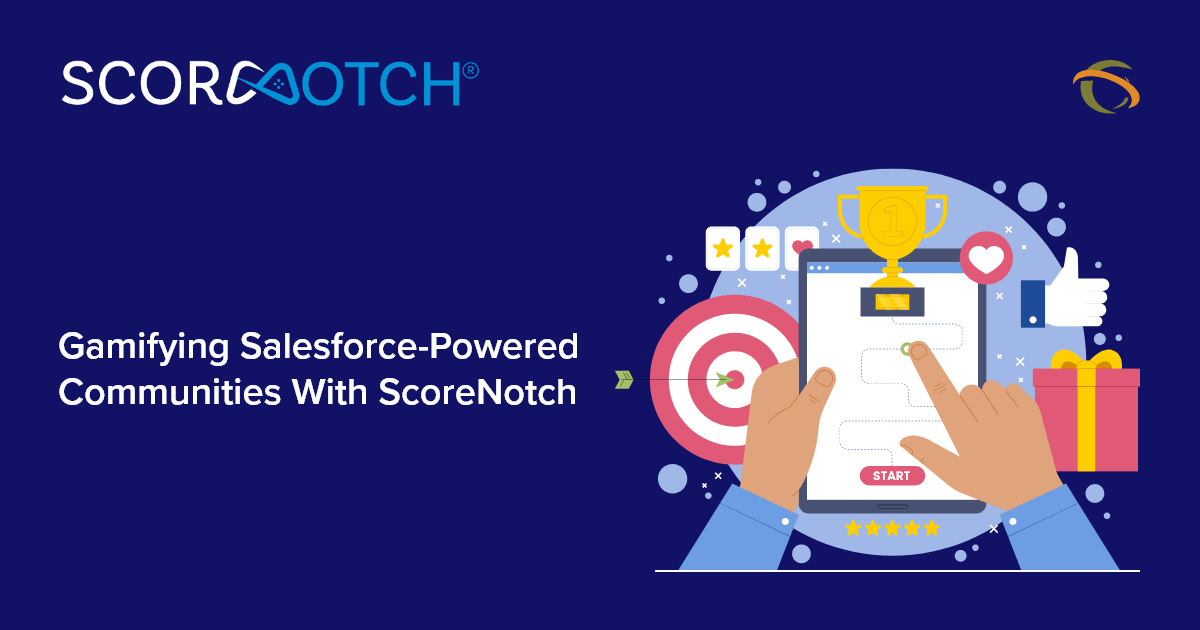 SCORENOTCH®

Gamifying Salesforce-Powered Communities With ScoreNotch

1

START